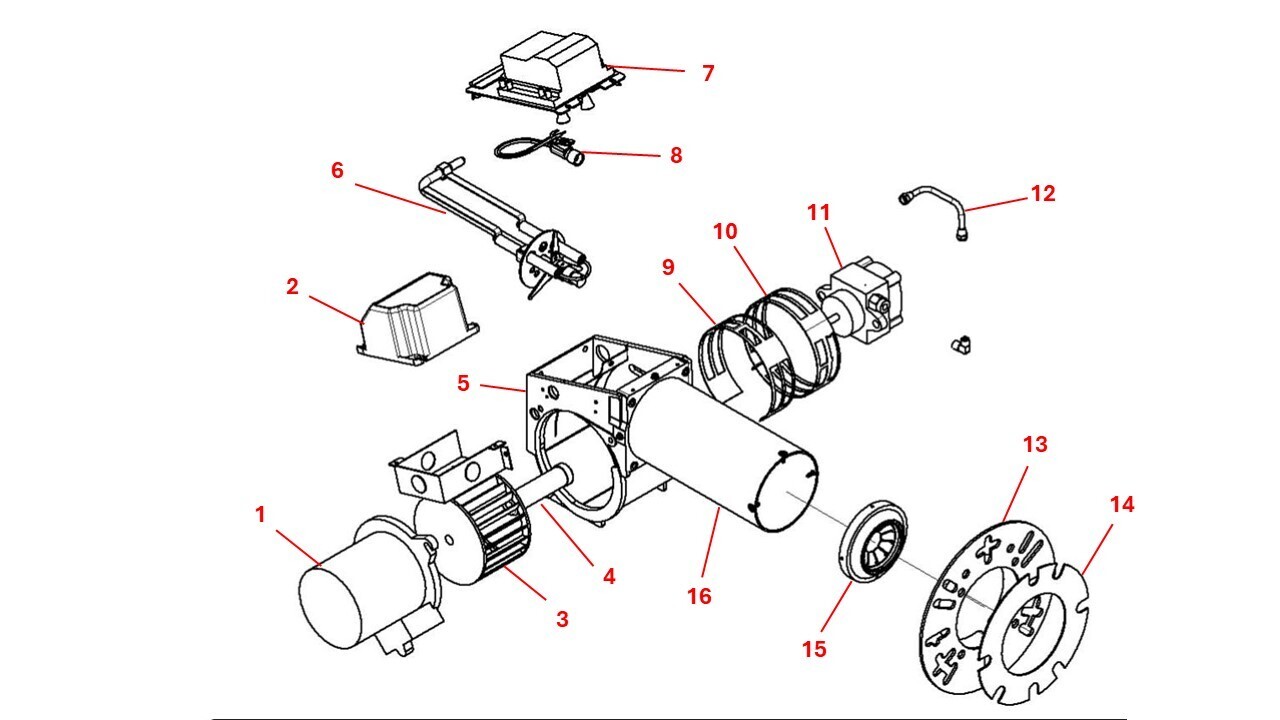 7
8
6
12
11
10
9
2
5
13
14
1
4
3
16
15